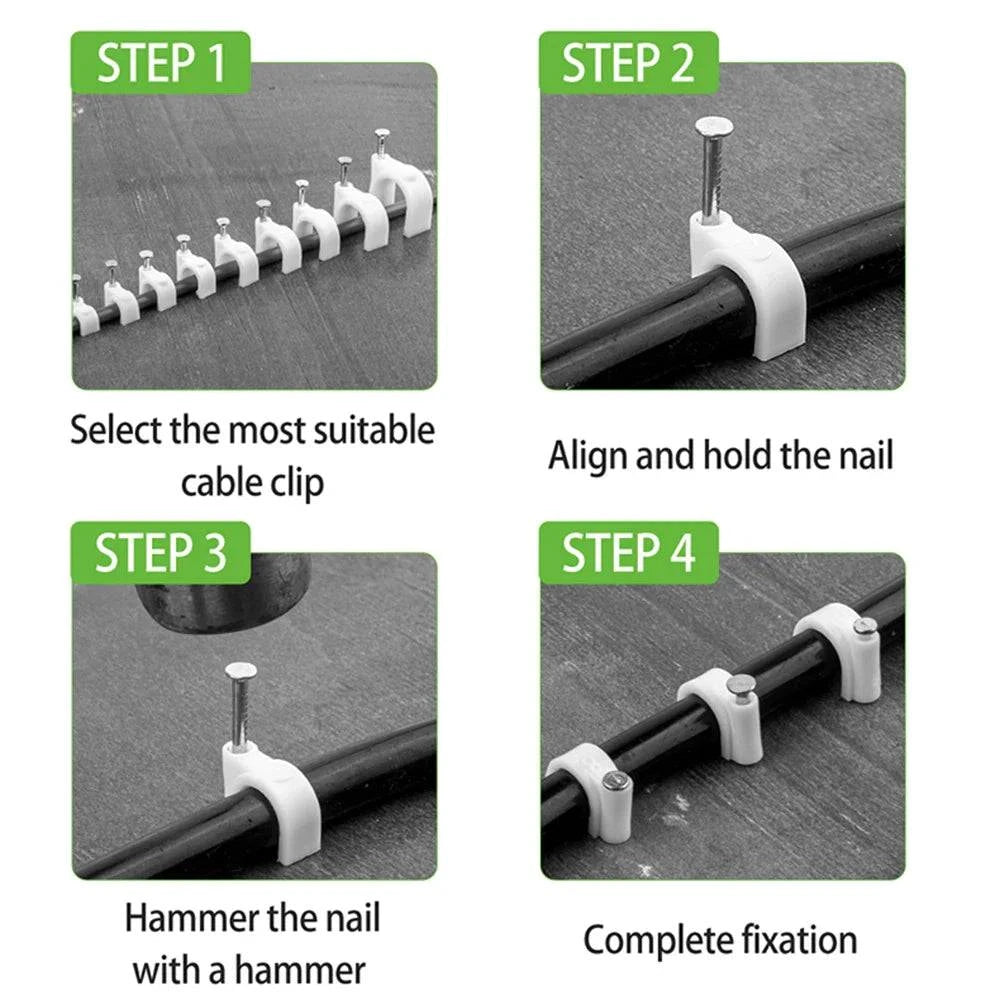 STEP 1

Select the most suitable cable clip

STEP 2

Align and hold the nail

STEP 3

Hammer the nail with a hammer

STEP 4

Complete fixation